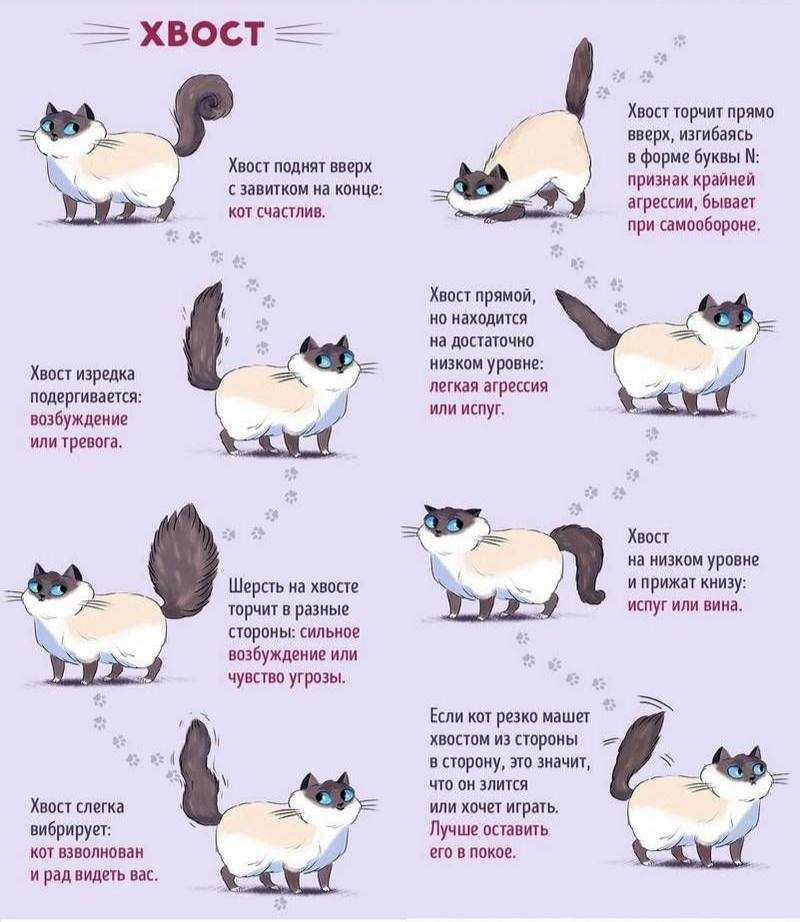 ХВОСТ

Хвост поднят вверх с завитком на конце: кот счастлив.

Хвост торчит прямо вверх, изгибаясь в форме буквы N: признак крайней агрессии, бывает при самообороне.

Хвост изредка подергивается: возбуждение или тревога.

Хвост прямой, но находится на достаточно низком уровне: легкая агрессия или испуг.

Шерсть на хвосте торчит в разные стороны: сильное возбуждение или чувство угрозы.

Хвост на низком уровне и прижат книзу: испуг или вина.

Хвост слегка вибрирует: кот взволнован и рад видеть вас.

Если кот резко машет хвостом из стороны в сторону, это значит, что он злится или хочет играть. Лучше оставить его в покое.